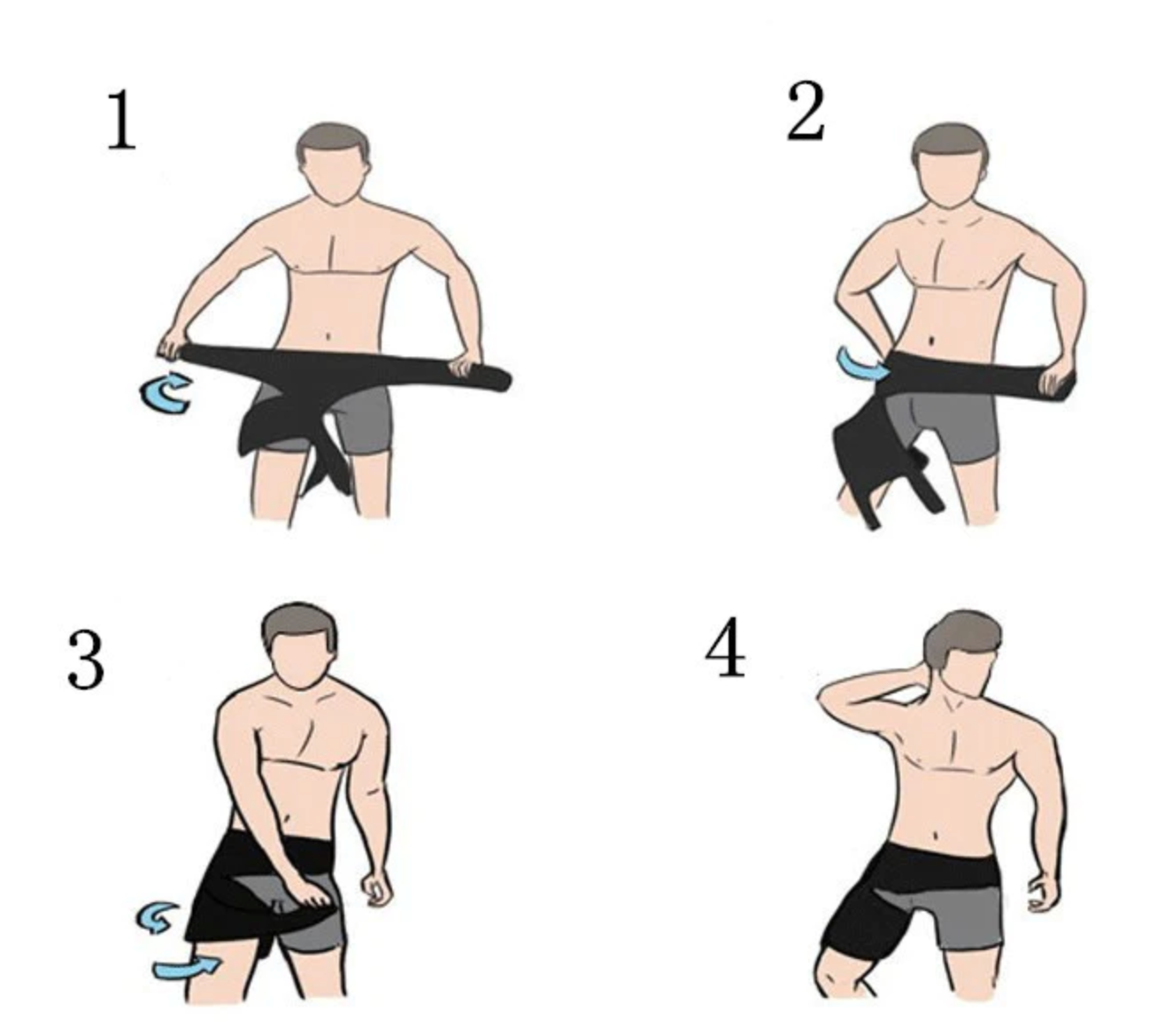 1

2

3

4